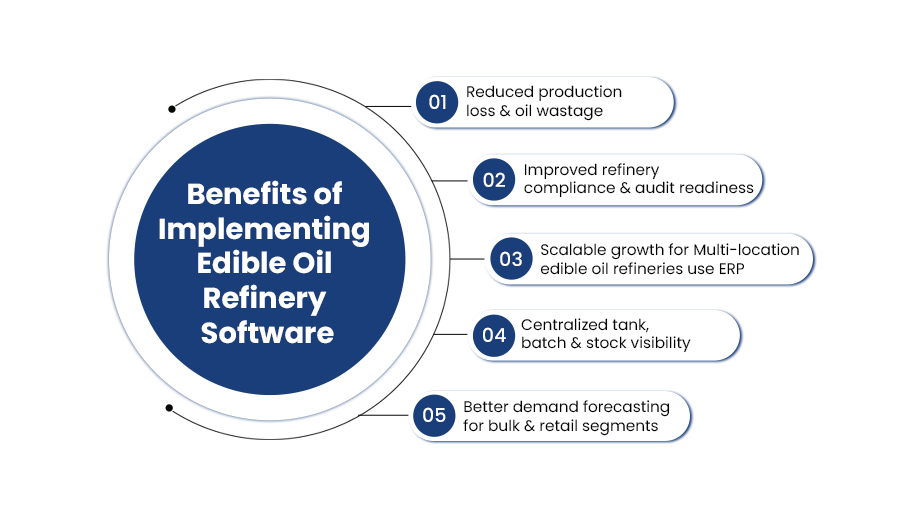 Benefits of Implementing Edible Oil Refinery Software

01 Reduced production loss & oil wastage

02 Improved refinery compliance & audit readiness

03 Scalable growth for Multi-location edible oil refineries use ERP

04 Centralized tank, batch & stock visibility

05 Better demand forecasting for bulk & retail segments